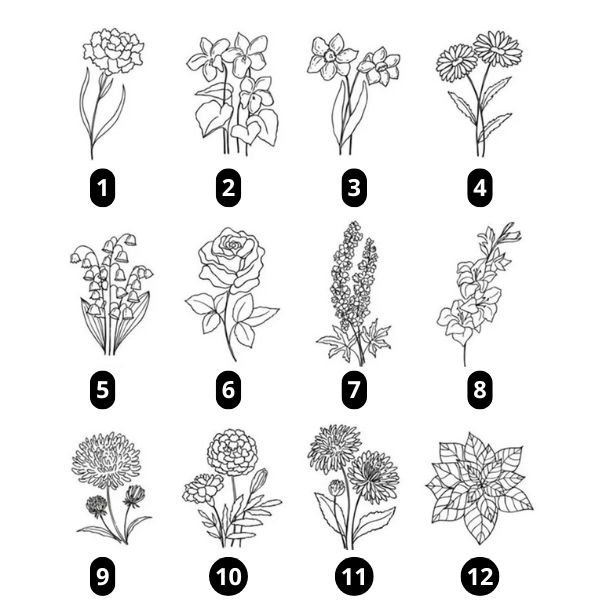 1 2 3 4

5 6 7 8

9 10 11 12